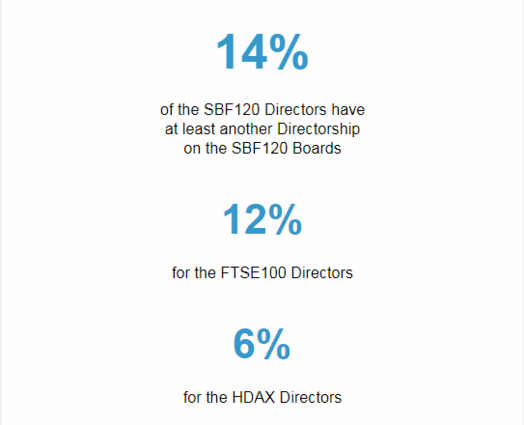 14%

of the SBF120 Directors have at least another Directorship on the SBF120 Boards

12%

for the FTSE100 Directors

6%

for the HDAX Directors